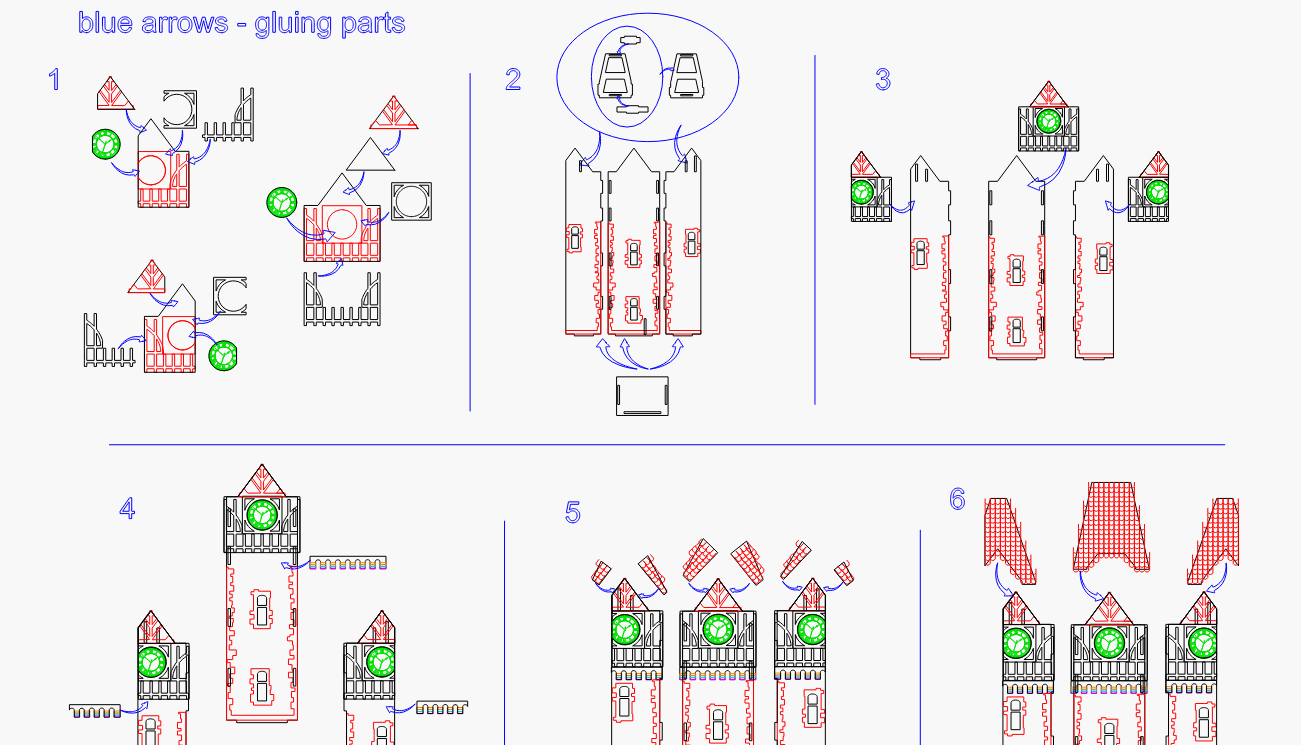 blue arrows - gluing parts

1

2

3

4

5

6