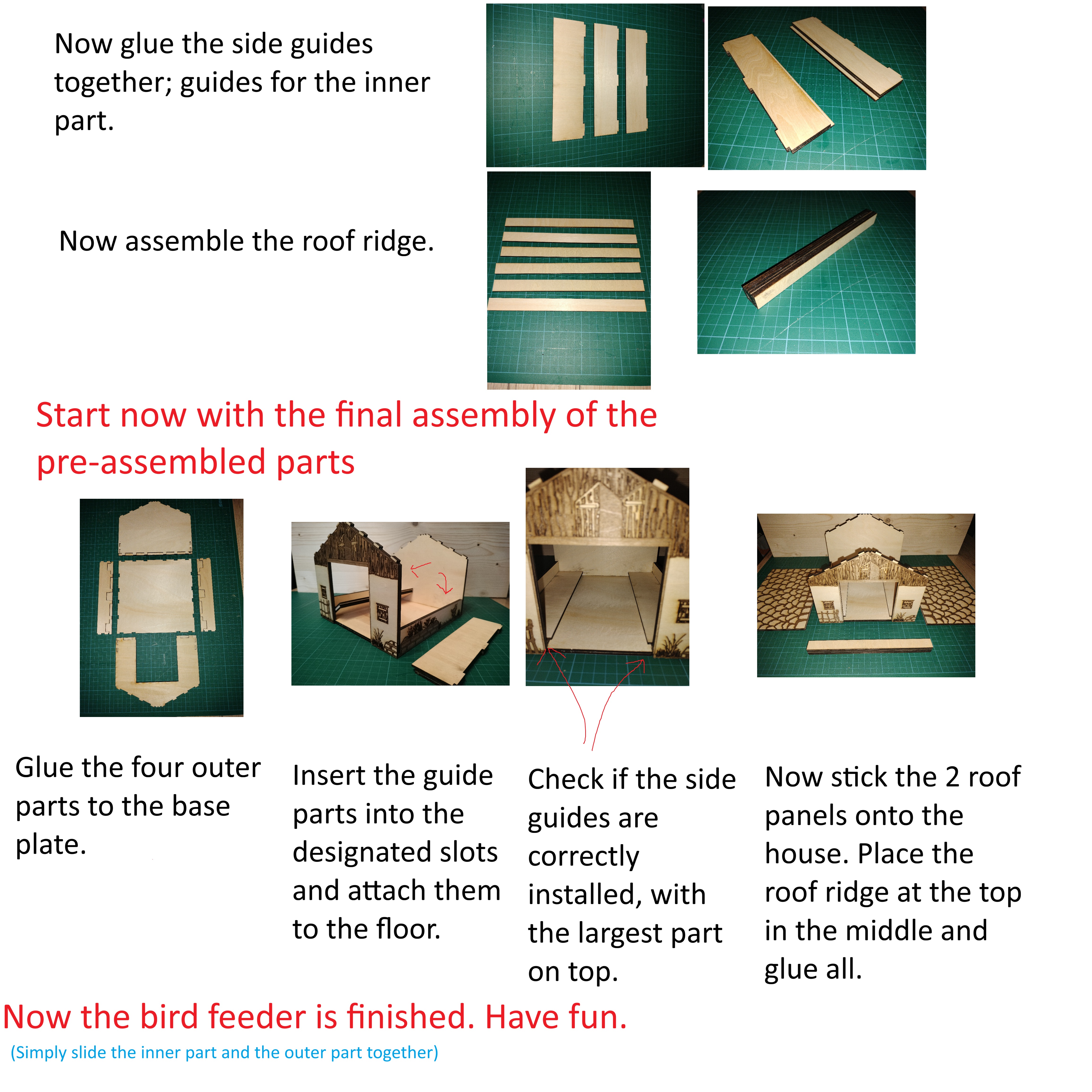 Now glue the side guides together; guides for the inner part.

Now assemble the roof ridge.

Start now with the final assembly of the pre-assembled parts

Glue the four outer parts to the base plate.

Insert the guide parts into the designated slots and attach them to the floor.

Check if the side guides are correctly installed, with the largest part on top.

Now stick the 2 roof panels onto the house. Place the roof ridge at the top in the middle and glue all.

Now the bird feeder is finished. Have fun.

(Simply slide the inner part and the outer part together)