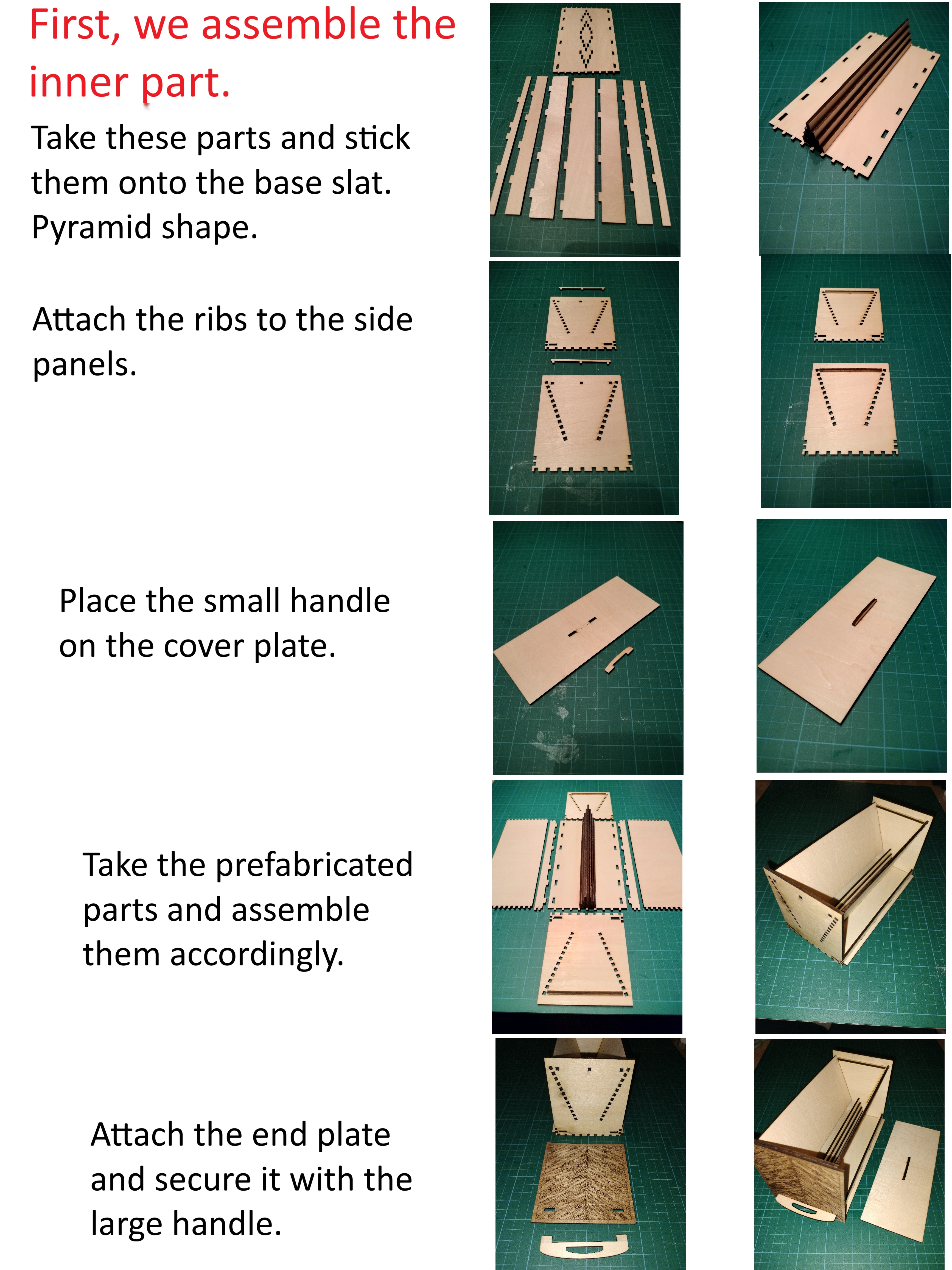 First, we assemble the inner part.

Take these parts and stick them onto the base slat. Pyramid shape.

Attach the ribs to the side panels.

Place the small handle on the cover plate.

Take the prefabricated parts and assemble them accordingly.

Attach the end plate and secure it with the large handle.